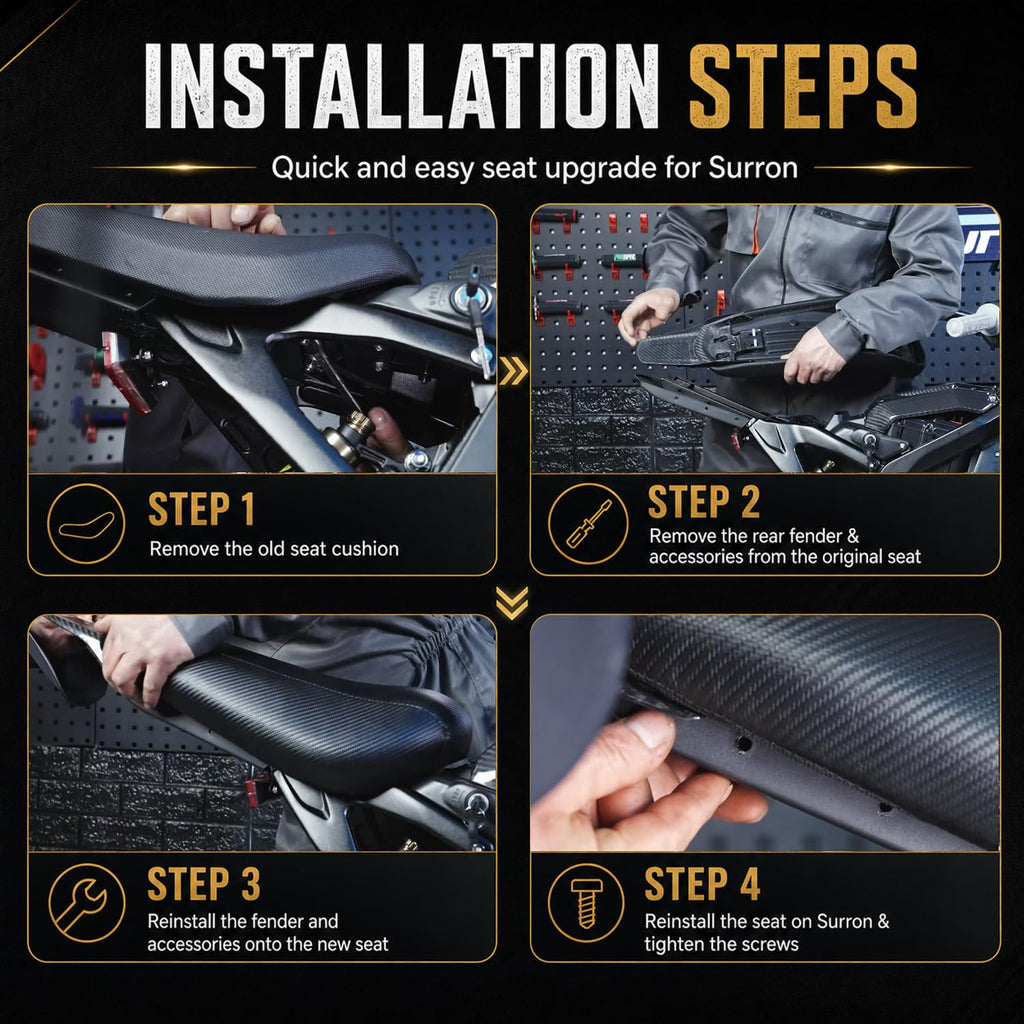 INSTALLATION STEPS

Quick and easy seat upgrade for Surron

STEP 1
Remove the old seat cushion

STEP 2
Remove the rear fender & accessories from the original seat

STEP 3
Reinstall the fender and accessories onto the new seat

STEP 4
Reinstall the seat on Surron & tighten the screws